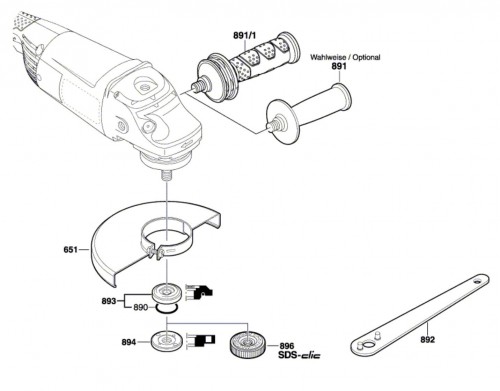 891/1

Wahlweise / Optional
891

651

893
890

894

896
SDS-clic

892